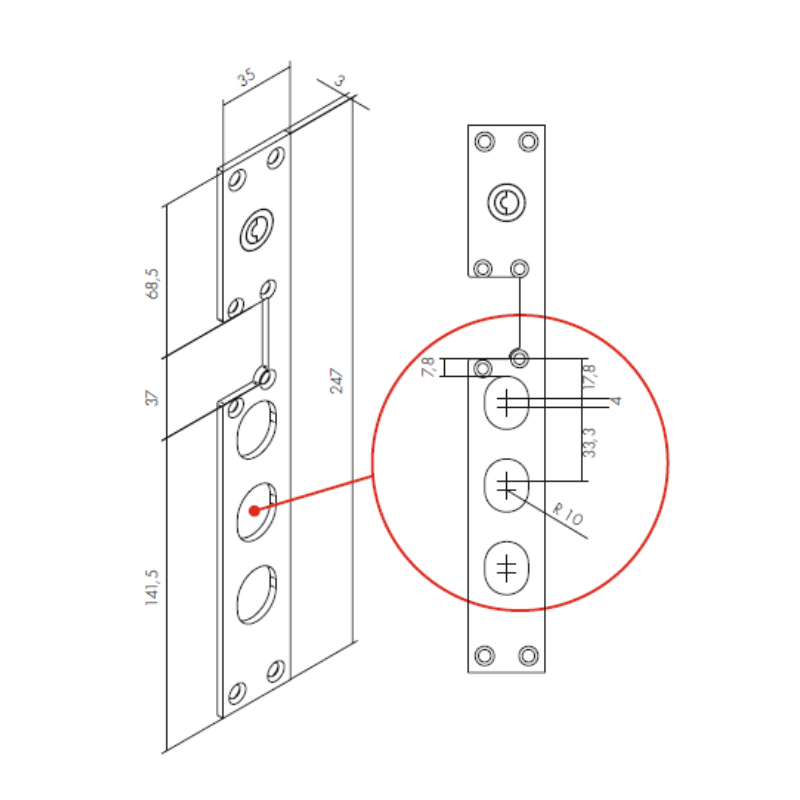 35
3
68,5
37
247
141,5
7,8
17,8
4
33,3
R 10